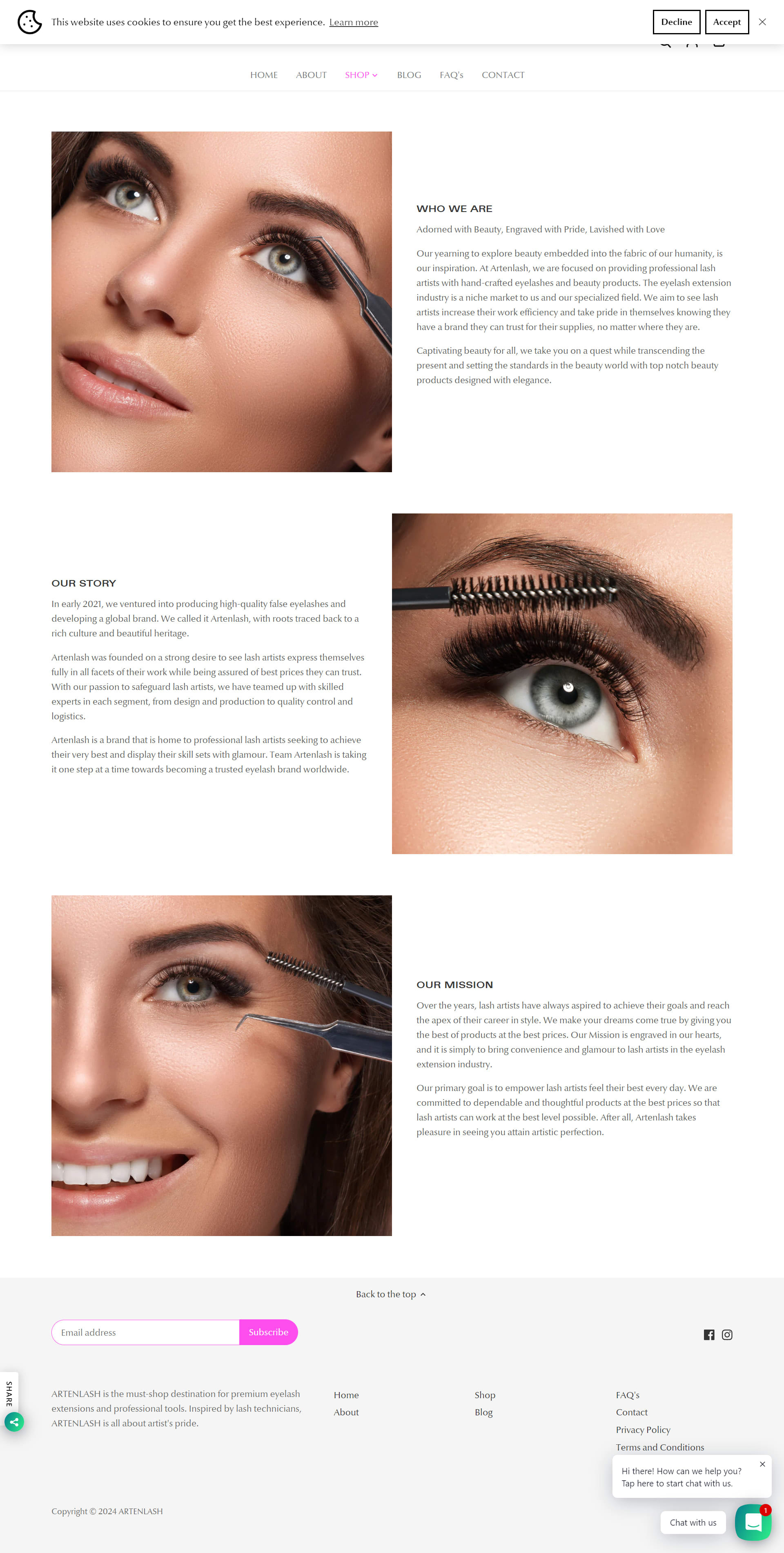 This website uses cookies to ensure you get the best experience. Learn more

Decline Accept

HOME ABOUT SHOP BLOG FAQ's CONTACT

WHO WE ARE

Adorned with Beauty, Engraved with Pride, Lavished with Love

Our yearning to explore beauty embedded into the fabric of our humanity, is our inspiration. At Artenlash, we are focused on providing professional lash artists with hand-crafted eyelashes and beauty products. The eyelash extension industry is a niche market to us and our specialized field. We aim to see lash artists increase their work efficiency and take pride in themselves knowing they have a brand they can trust for their supplies, no matter where they are.

Captivating beauty for all, we take you on a quest while transcending the present and setting the standards in the beauty world with top notch beauty products designed with elegance.

OUR STORY

In early 2021, we ventured into producing high-quality false eyelashes and developing a global brand. We called it Artenlash, with roots traced back to a rich culture and beautiful heritage.

Artenlash was founded on a strong desire to see lash artists express themselves fully in all facets of their work while being assured of best prices they can trust. With our passion to safeguard lash artists, we have teamed up with skilled experts in each segment, from design and production to quality control and logistics.

Artenlash is a brand that is home to professional lash artists seeking to achieve their very best and display their skill sets with glamour. Team Artenlash is taking it one step at a time towards becoming a trusted eyelash brand worldwide.

OUR MISSION

Over the years, lash artists have always aspired to achieve their goals and reach the apex of their career in style. We make your dreams come true by giving you the best of products at the best prices. Our Mission is engraved in our hearts, and it is simply to bring convenience and glamour to lash artists in the eyelash extension industry.

Our primary goal is to empower lash artists feel their best every day. We are committed to dependable and thoughtful products at the best prices so that lash artists can work at the best level possible. After all, Artenlash takes pleasure in seeing you attain artistic perfection.

Back to the top

Email address Subscribe

SHARE

ARTENLASH is the must-shop destination for premium eyelash extensions and professional tools. Inspired by lash technicians, ARTENLASH is all about artist's pride.

Home
About

Shop
Blog

FAQ's
Contact
Privacy Policy
Terms and Conditions

Hi there! How can we help you? Tap here to start chat with us.

Copyright © 2024 ARTENLASH

Chat with us

1